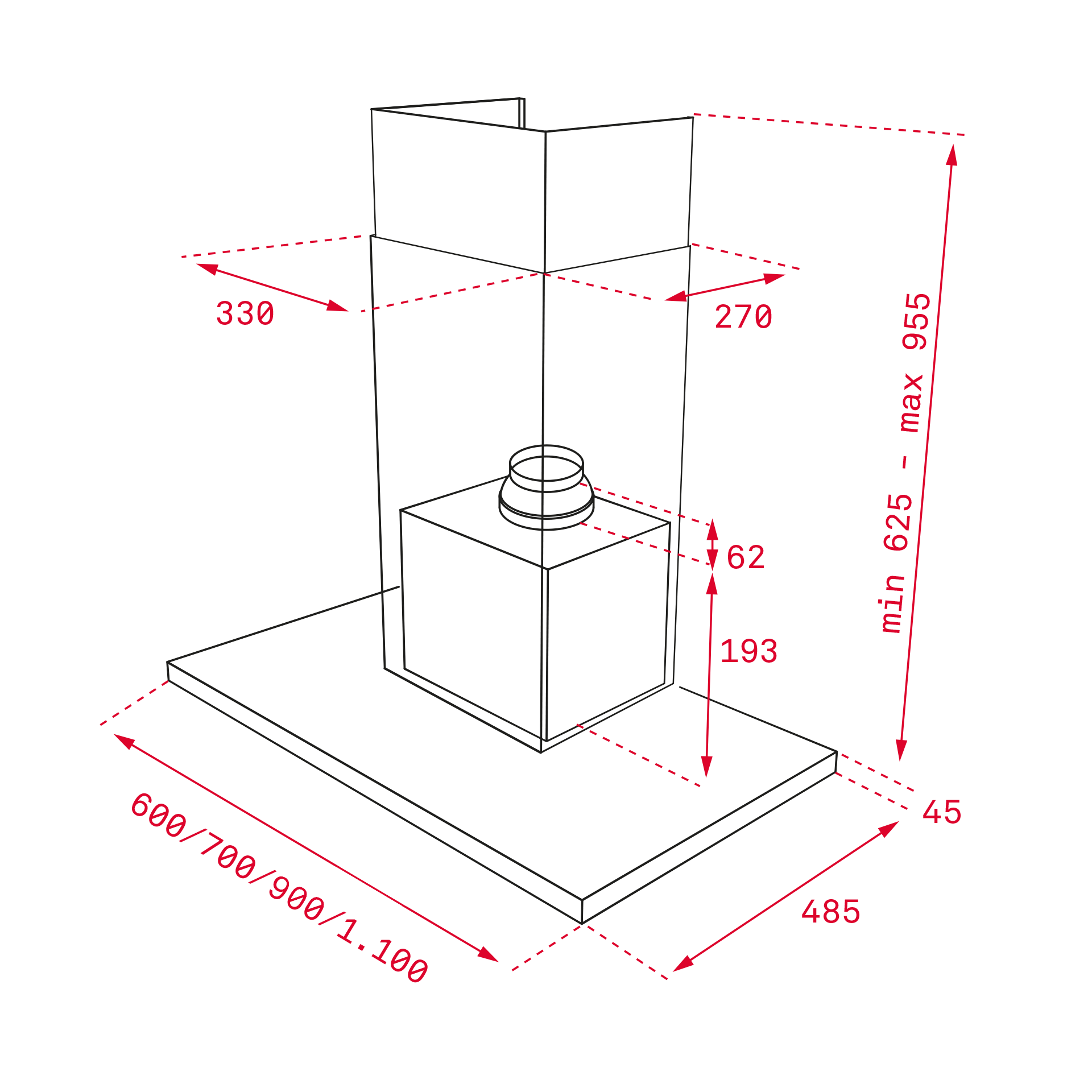 330

270

min 625 - max 955

62

193

45

600/700/900/1.100

485